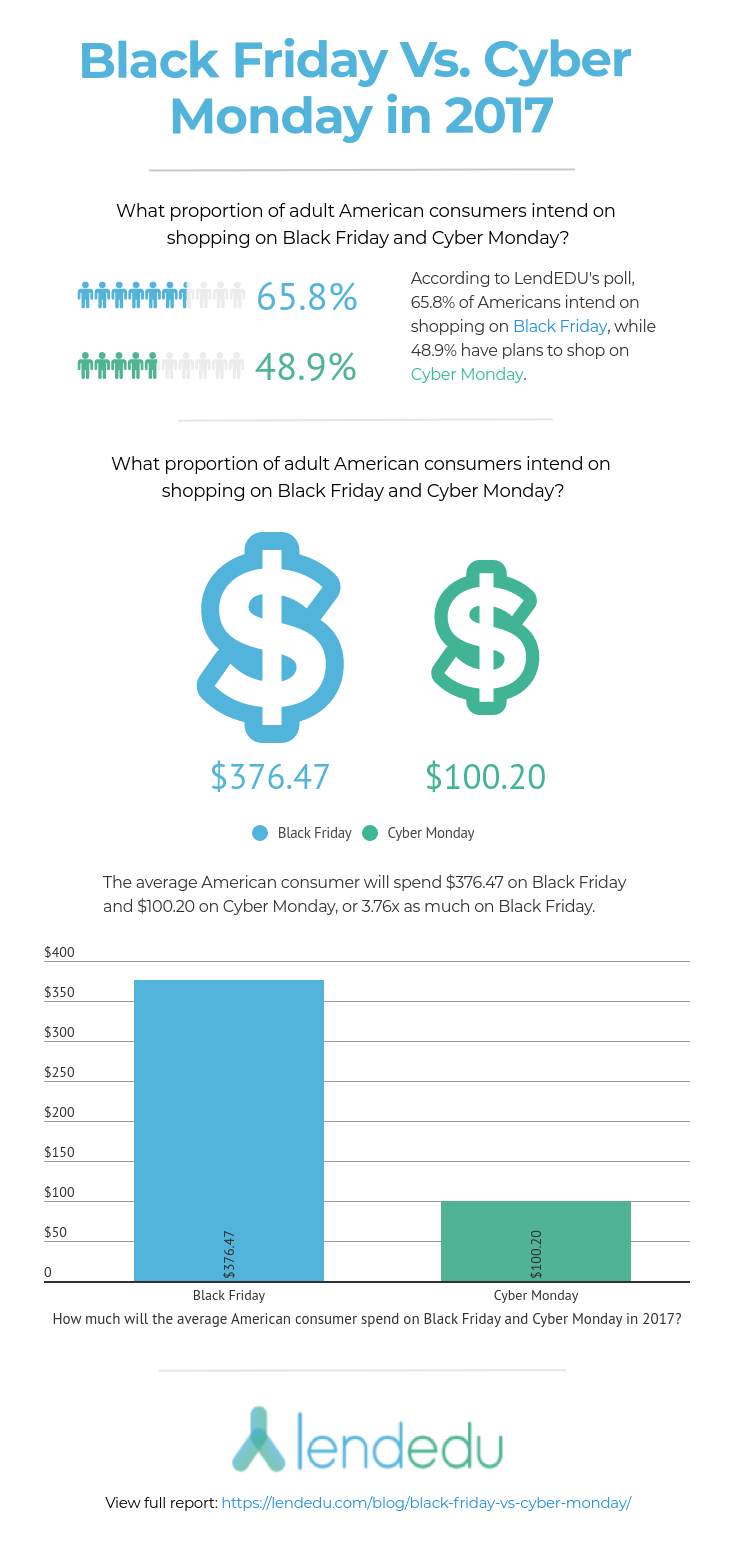 Black Friday Vs. Cyber Monday in 2017

What proportion of adult American consumers intend on shopping on Black Friday and Cyber Monday?

65.8%

48.9%

According to LendEDU's poll, 65.8% of Americans intend on shopping on Black Friday, while 48.9% have plans to shop on Cyber Monday.

What proportion of adult American consumers intend on shopping on Black Friday and Cyber Monday?

$376.47

$100.20

Black Friday Cyber Monday

The average American consumer will spend $376.47 on Black Friday and $100.20 on Cyber Monday, or 3.76x as much on Black Friday.

$400
$350
$300
$250
$200
$150
$100
$50
0

$376.47
$100.20

Black Friday
Cyber Monday

How much will the average American consumer spend on Black Friday and Cyber Monday in 2017?

lendedu

View full report: https://lendedu.com/blog/black-friday-vs-cyber-monday/